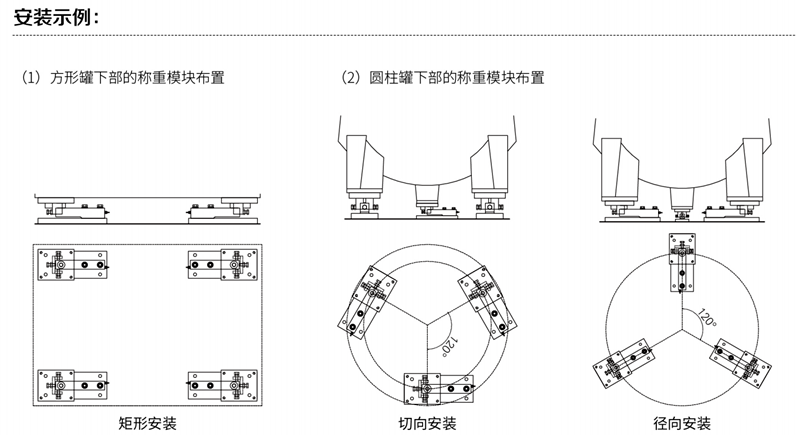 安装示例：

（1）方形罐下部的称重模块布置

（2）圆柱罐下部的称重模块布置

120°

120°

矩形安装

切向安装

径向安装